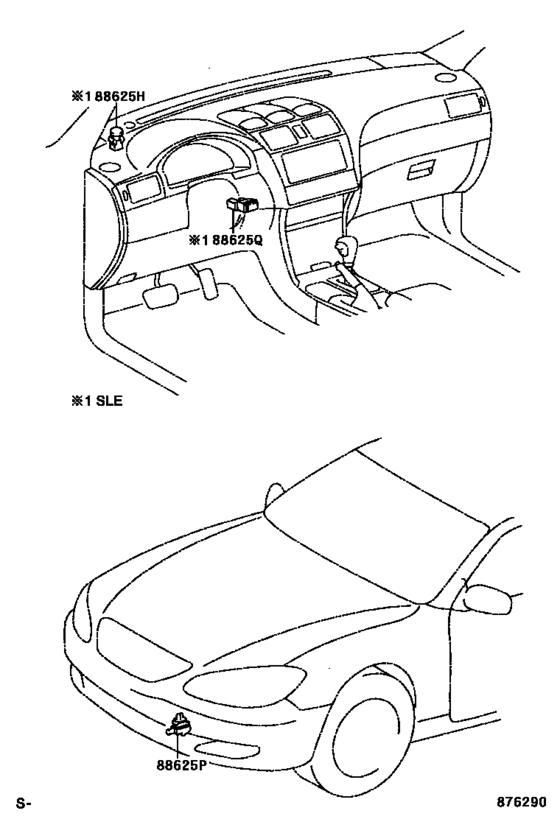 ※1 88625H

※1 88625Q

※1 SLE

88625P

S-

876290