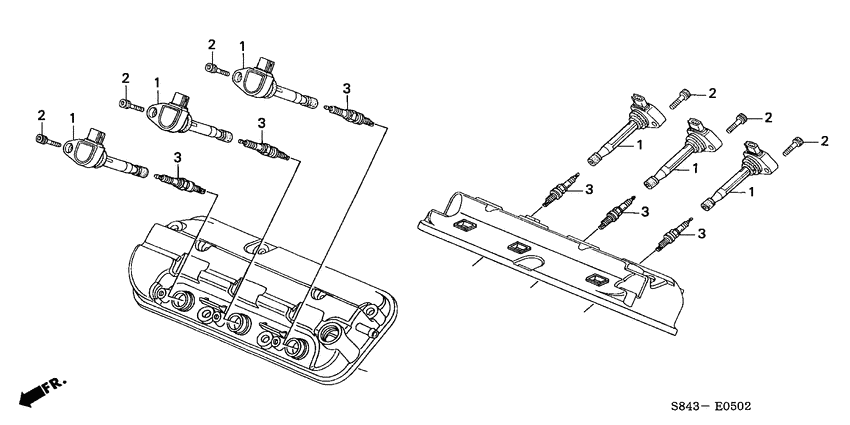 2
1
2
1
3
2
1
3
3
2
2
2
1
1
1
3
3
3
FR.
S843— E0502