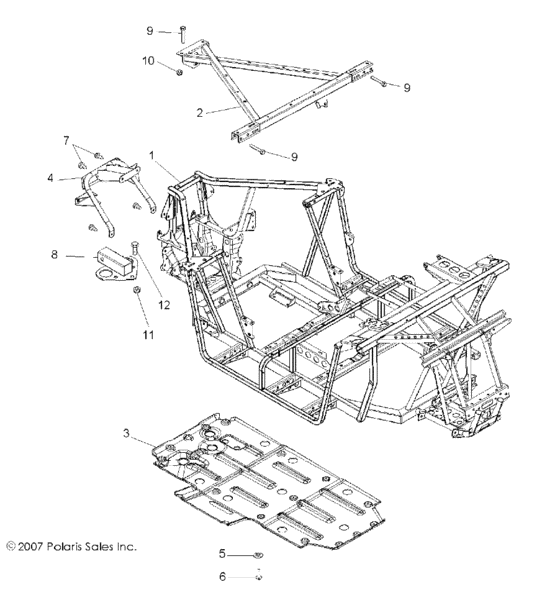 9
10
9
2
9
7
1
4
8
12
11
3
© 2007 Polaris Sales Inc.
5
6