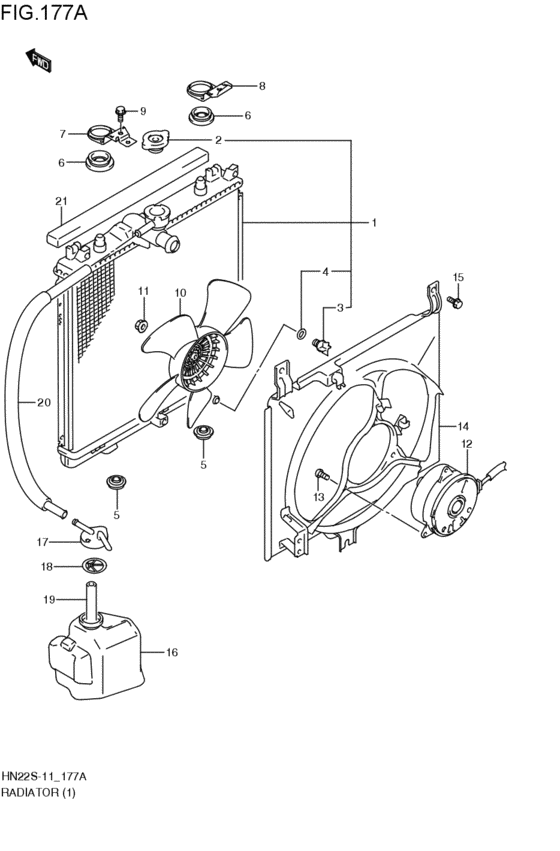 FIG.177A

FWD

8
9
6
7
2
6
21
1
4
15
11
10
3
20
14
12
5
13
5
17
18
19
16

HN22S-11_177A
RADIATOR (1)