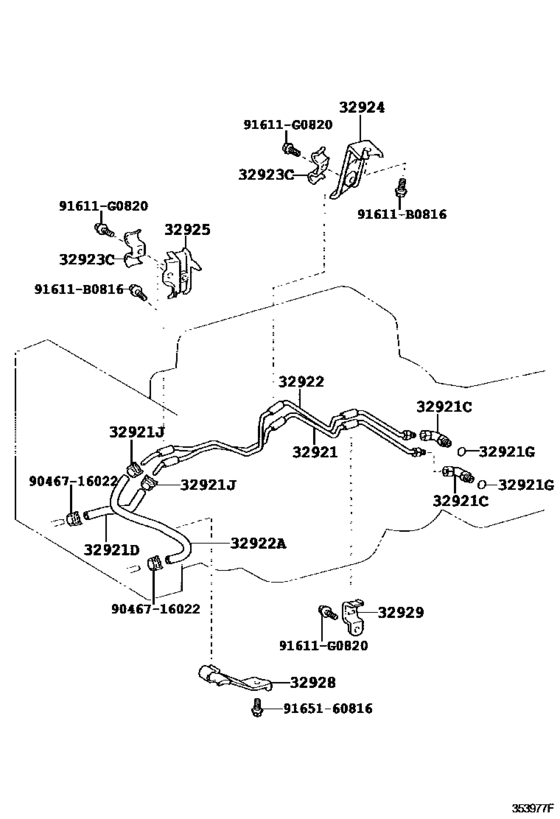 32924
91611-G0820
32923C
91611-B0816
91611-G0820
32925
32923C
91611-B0816
32922
32921C
32921J
32921
32921G
90467-16022
32921J
32921G
32921C
32921D
32922A
90467-16022
32929
91611-G0820
32928
91651-60816
353977F