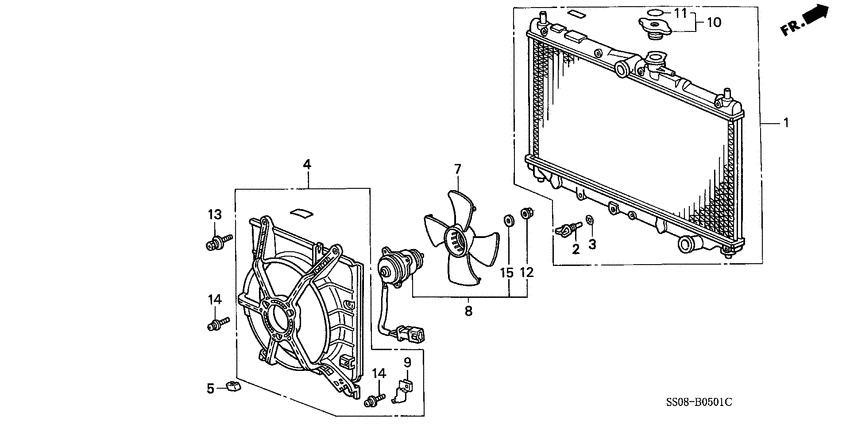 FR.
11
10
1
4
7
13
2
3
15
12
14
8
9
5
14
SS08-B0501C