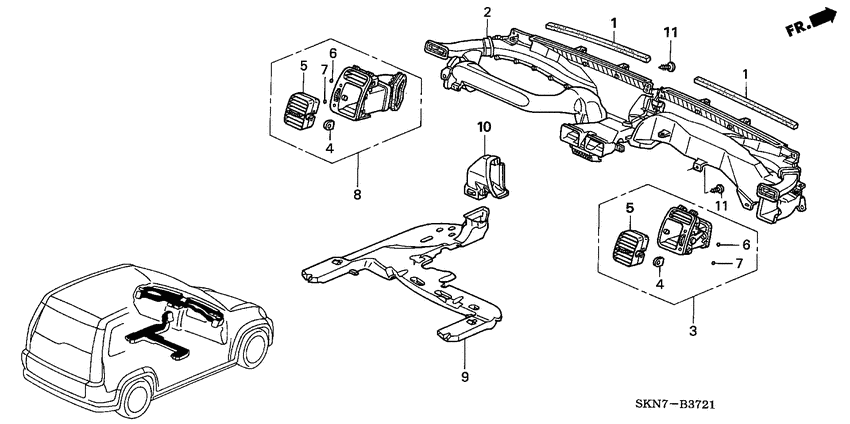 FR.

2
1
11
1
5
6
7
4
8
10
11
5
6
7
4
3
9

SKN7-B3721