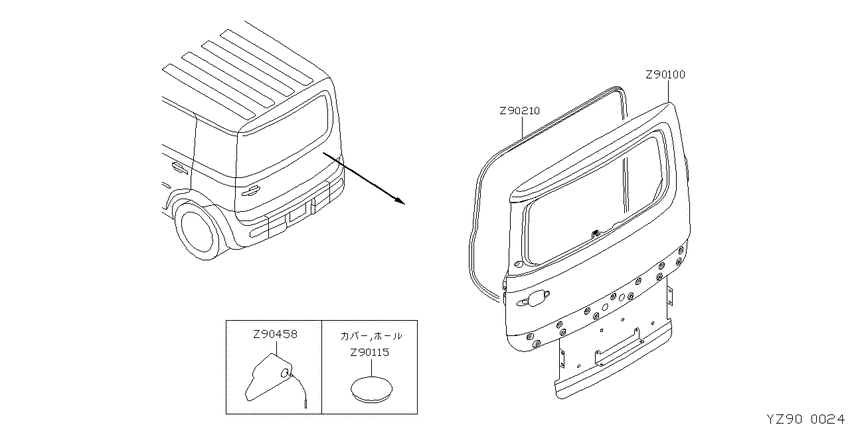 Z90100
Z90210
Z90458
カバー,ホール
Z90115
YZ90 0024