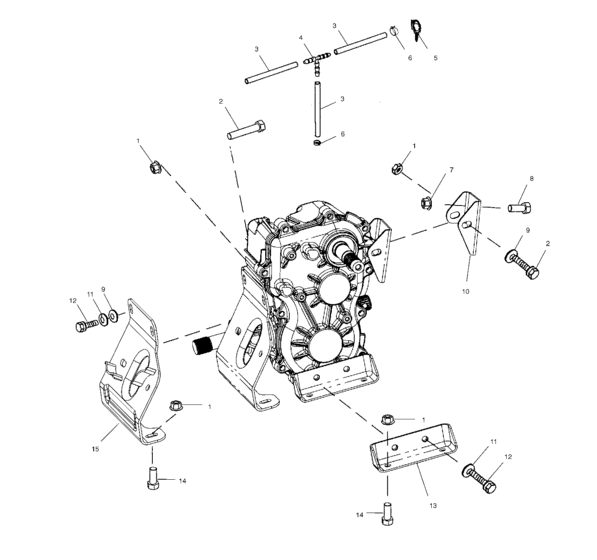 3
4
3
6
5
3
2
3
6
1
1
7
8
9
2
10
12
11
9
1
15
14
1
11
12
13
14