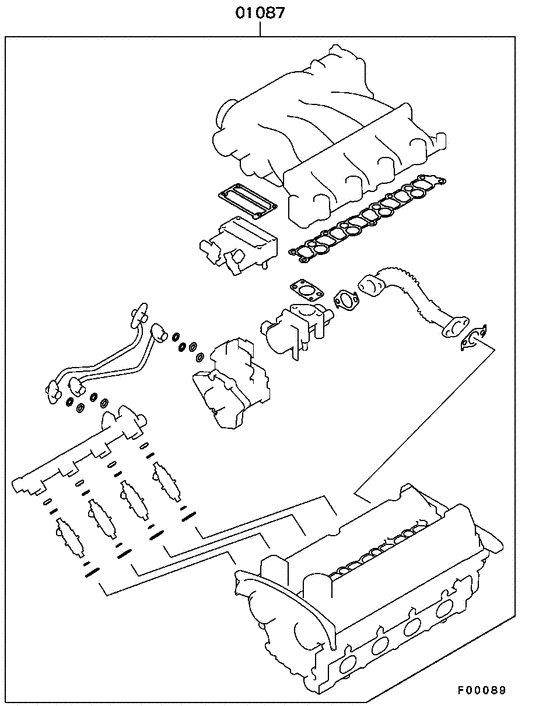 01087

F00089