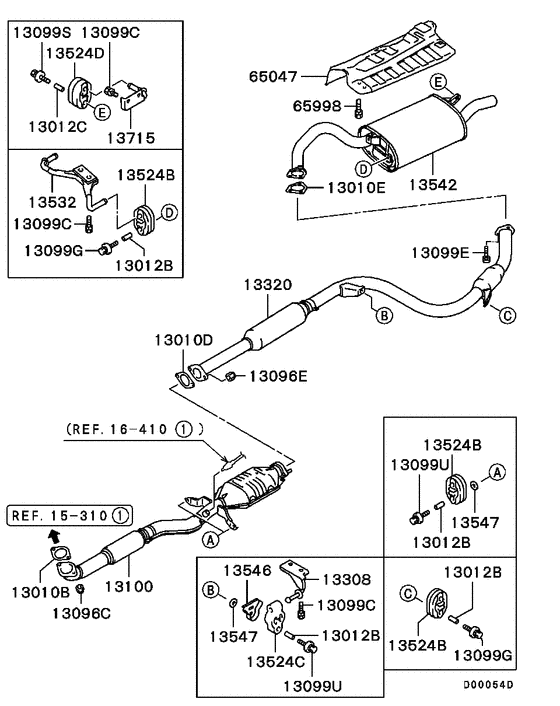 13099S 13099C
13524D
E
13012C
13715

13532
13524B
D
13099C
13099G
13012B

65047
E
65998
D
13010E
13542

13099E
13320
B
C
13010D
13096E

(REF. 16-410 1)

REF. 15-310 1
A
13010B
13100
13096C

13524B
13099U
A
13547
13012B

13546
13308
B
13099C
13547
13012B
13524C
13099U

13012B
C
13524B
13099G

D00054D