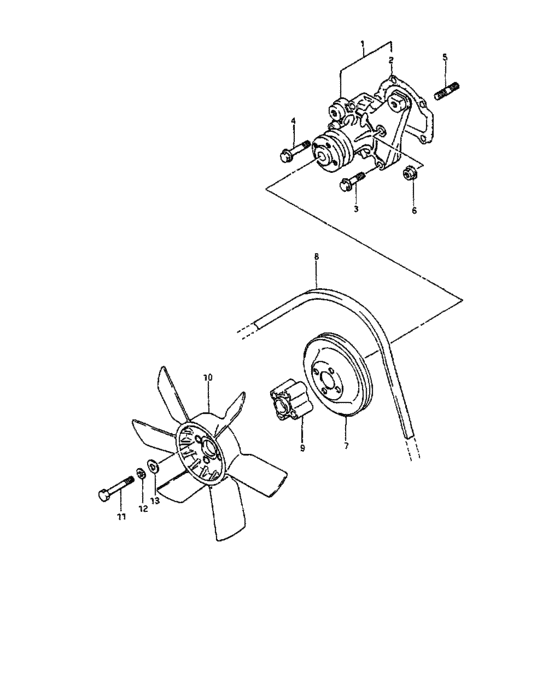 1
2
5
4
3
6
8
10
9
7
11
12
13