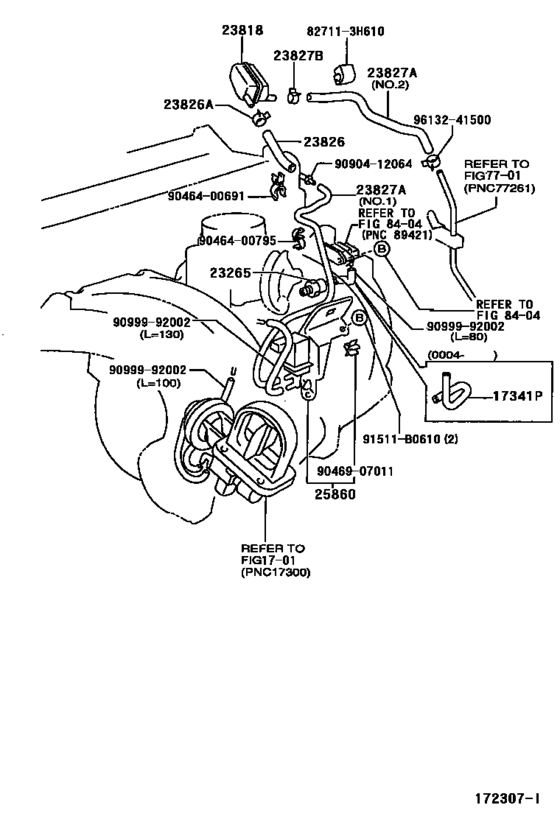 23818
82711-3H610
23827B
23827A
(NO.2)
23826A
96132-41500
23826
90904-12064
REFER TO
FIG77-01
(PNC77261)
90464-00691
23827A
(NO.1)
REFER TO
FIG 84-04
(PNC 89421)
90464-00795
B
23265
REFER TO
FIG 84-04
90999-92002
(L=130)
B
90999-92002
(L=80)
(0004- )
90999-92002
(L=100)
17341P
91511-B0610 (2)
90469-07011
25860
REFER TO
FIG17-01
(PNC17300)
172307-I