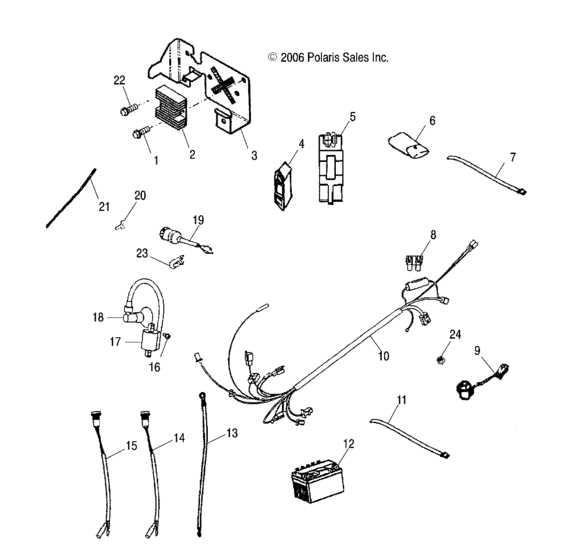 © 2006 Polaris Sales Inc.

22
1
2
3
4
5
6
7
21
20
19
23
8
18
17
16
10
24
9
11
15
14
13
12