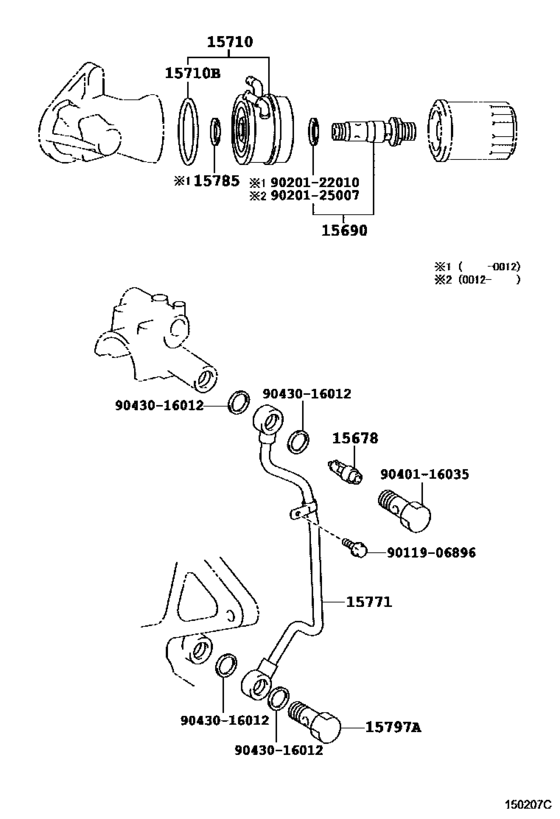 15710
15710B
※1 15785
※1 90201-22010
※2 90201-25007
15690

※1 (　　-0012)
※2 (0012-　　)

90430-16012
90430-16012
15678
90401-16035
90119-06896
15771
90430-16012
90430-16012
15797A

150207C