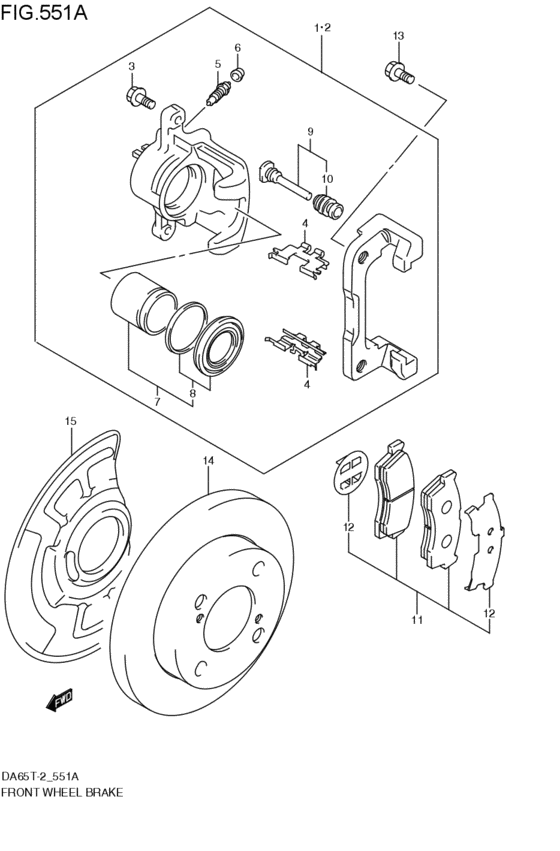 FIG.551A

1·2
13
3
5
6
9
10
4
4
7
8
15
14
12
11
12
FWD

DA65T-2_551A
FRONT WHEEL BRAKE