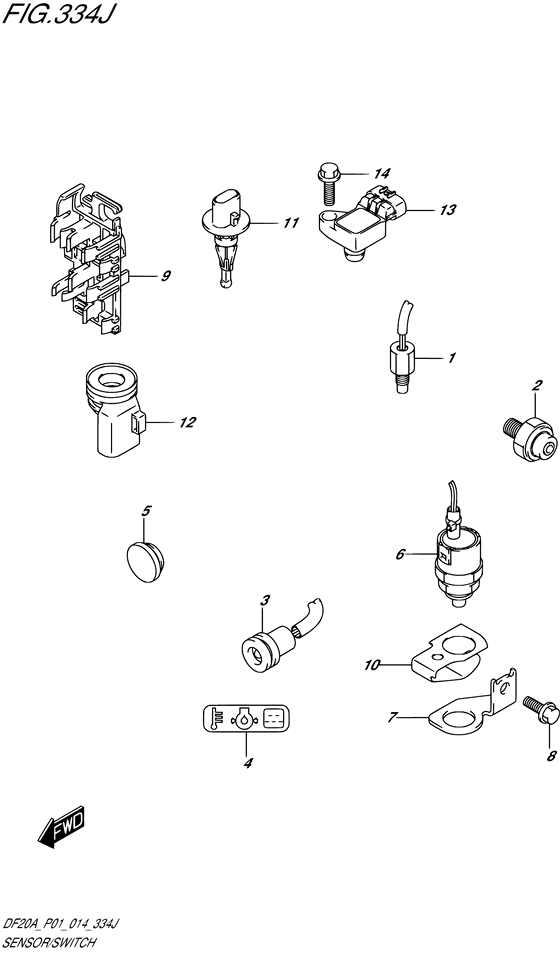 FIG.334J

14
11
13
9
1
2
12
5
6
3
10
7
8
4

FWD

DF20A_P01_014_334J
SENSOR/SWITCH