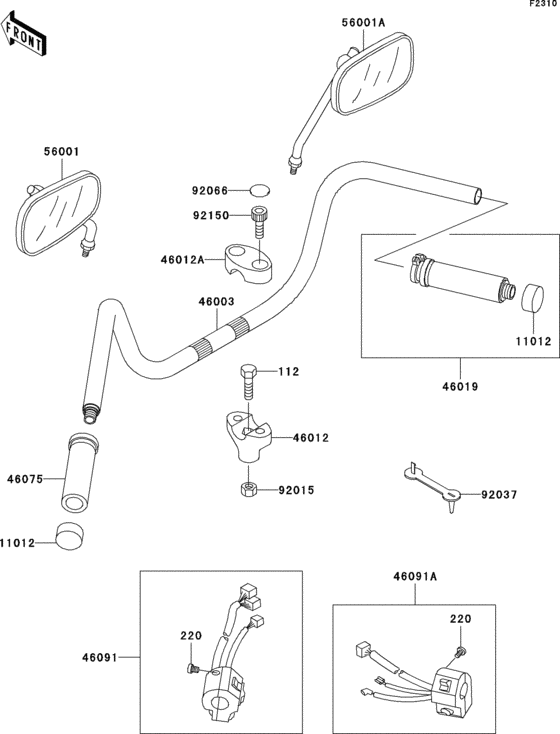 F2310

FRONT

56001A

56001

92066

92150

46012A

46003

11012

46019

112

46012

46075

92015

92037

11012

46091A

220

220

46091