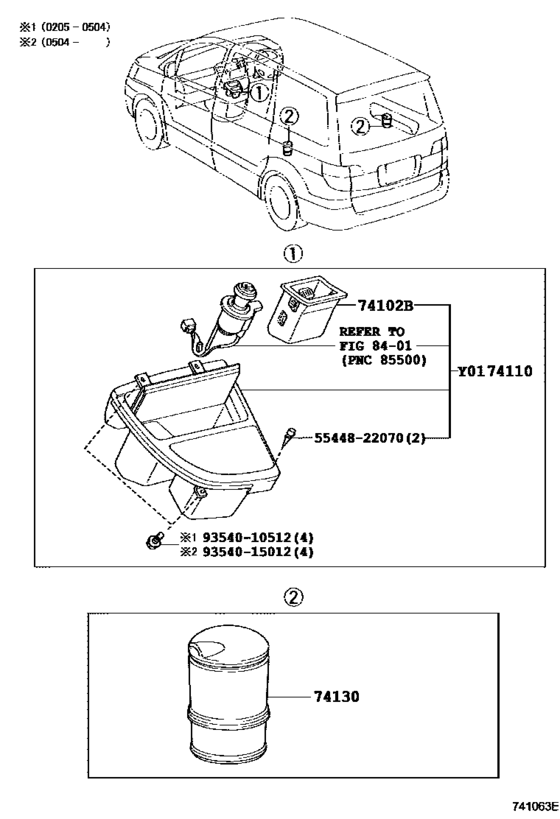 ※1 (0205 - 0504)
※2 (0504 - )

①

②

②

①

74102B

REFER TO
FIG 84-01
(PNC 85500)

Y0174110

55448-22070(2)

※1 93540-10512(4)
※2 93540-15012(4)

②

74130

741063E