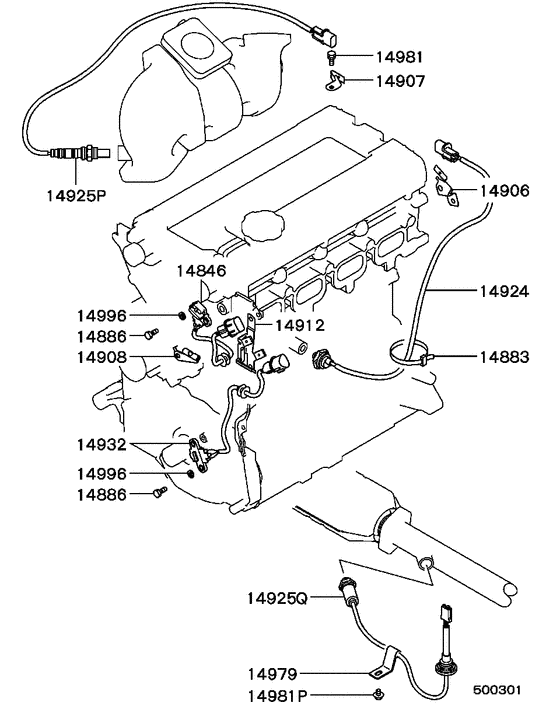 14981
14907
14925P
14906
14846
14924
14996
14912
14886
14908
14883
14932
14996
14886
14925Q
14979
14981P
500301