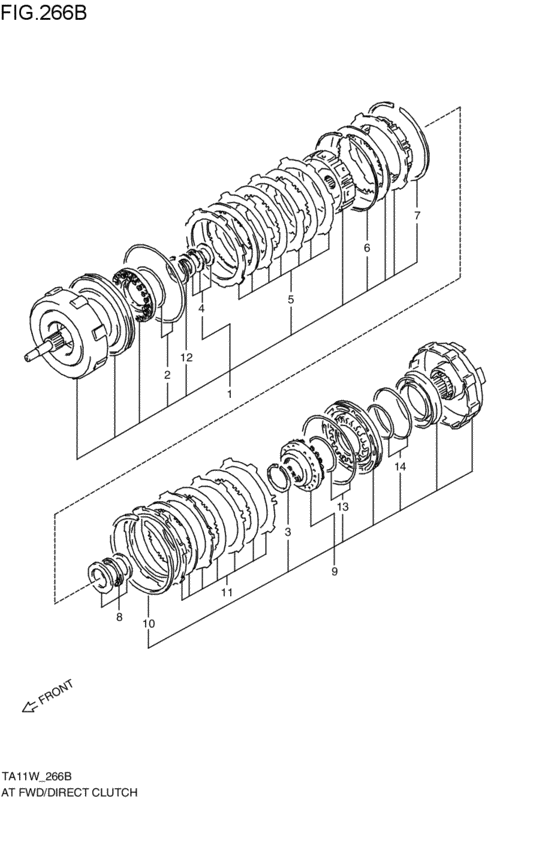 FIG.266B

7

6

5

4

12

2

1

14

13

3

9

11

8

10

FRONT

TA11W_266B
AT FWD/DIRECT CLUTCH