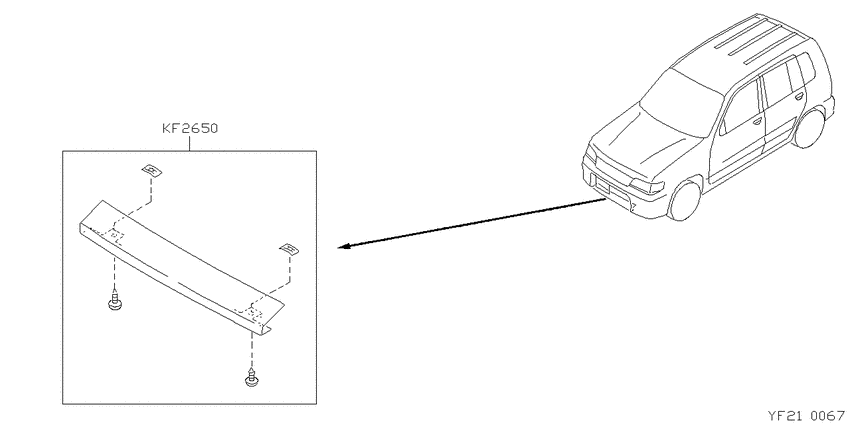 KF2650

YF21 0067