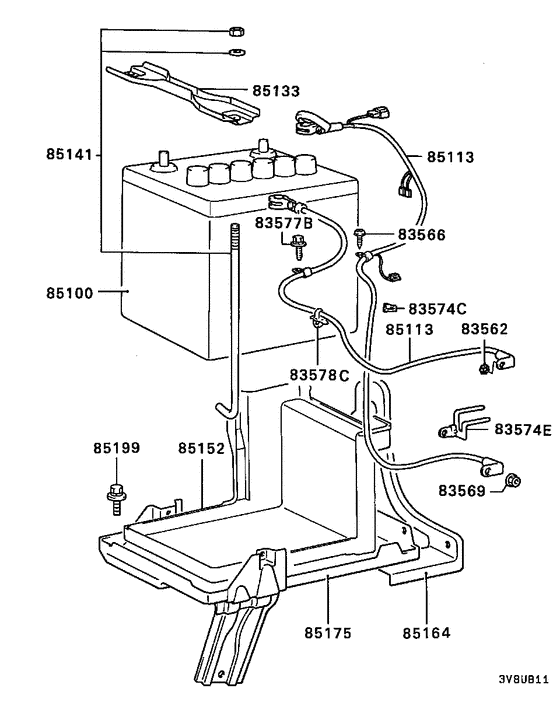 85133

85141

85113

83577B

83566

85100

83574C

85113

83562

83578C

83574E

85199

85152

83569

85175

85164

3V8UB11