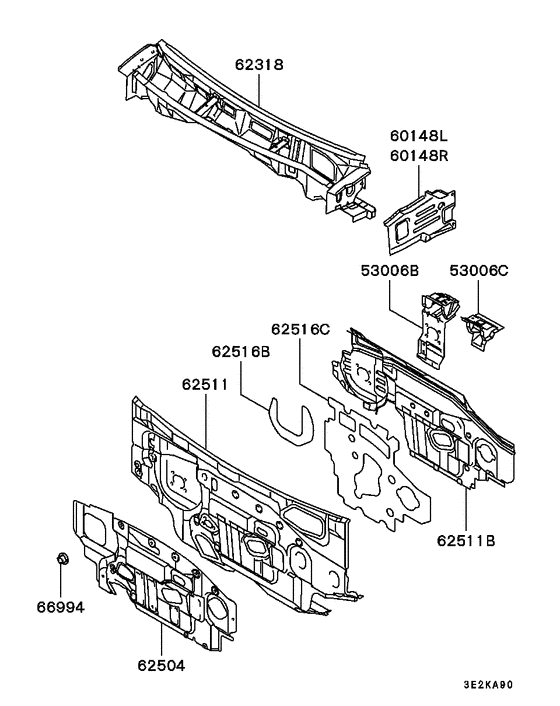 62318

60148L
60148R

53006B
53006C

62516C
62516B
62511

62511B

66994

62504

3E2KA90