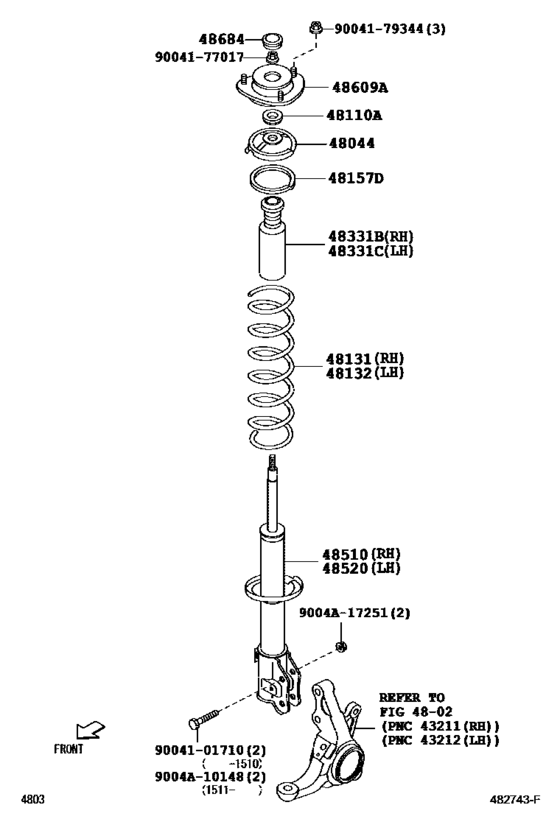 48684
90041-79344(3)
90041-77017
48609A
48110A
48044
48157D
48331B(RH)
48331C(LH)
48131(RH)
48132(LH)
48510(RH)
48520(LH)
9004A-17251(2)
REFER TO
FIG 48-02
(PNC 43211(RH))
(PNC 43212(LH))
FRONT
90041-01710(2)
( -1510)
9004A-10148(2)
(1511- )
4803
482743-F