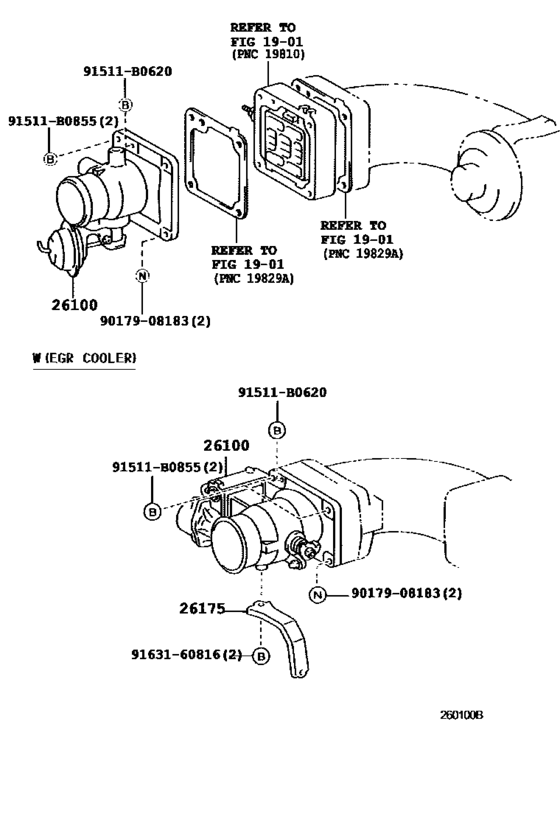 REFER TO
FIG 19-01
(PNC 19810)

91511-B0620

B

91511-B0855(2)

B

REFER TO
FIG 19-01
(PNC 19829A)

REFER TO
FIG 19-01
(PNC 19829A)

N

26100

90179-08183(2)

W(EGR COOLER)

91511-B0620

B

26100

91511-B0855(2)

B

N

90179-08183(2)

26175

91631-60816(2)

B

260100B