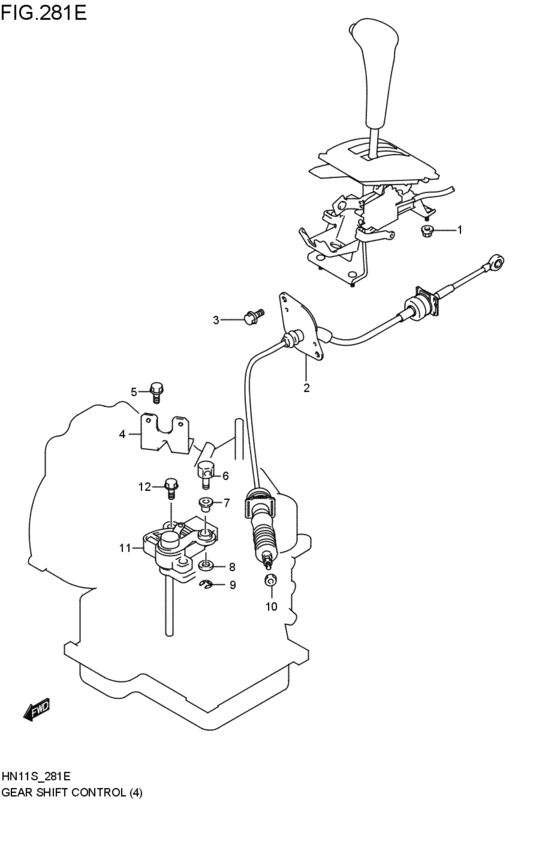 FIG.281E

1

3

2

5

4

6

12

7

11

8

9

10

FWD

HN11S_281E
GEAR SHIFT CONTROL (4)