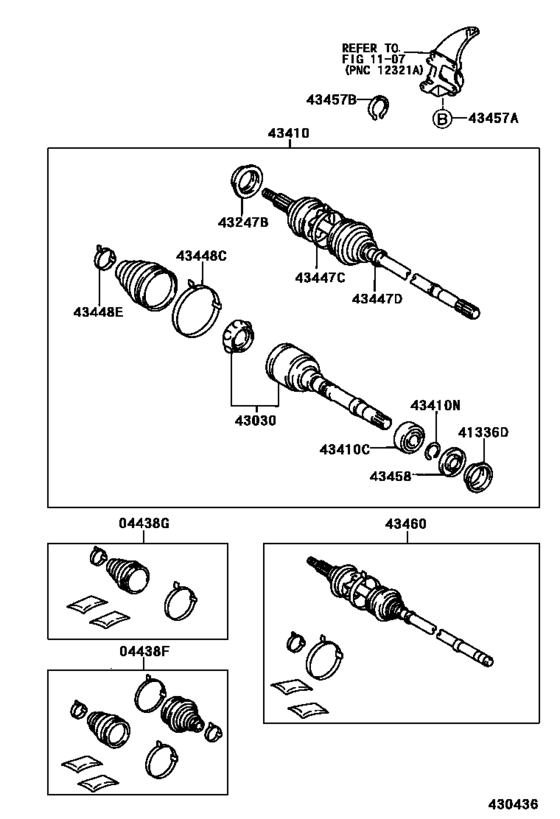 REFER TO FIG 11-07 (PNC 12321A)

43457B

B 43457A

43410

43247B

43448C

43448E

43447C

43447D

43030

43410N

43410C

41336D

43458

04438G

43460

04438F

430436