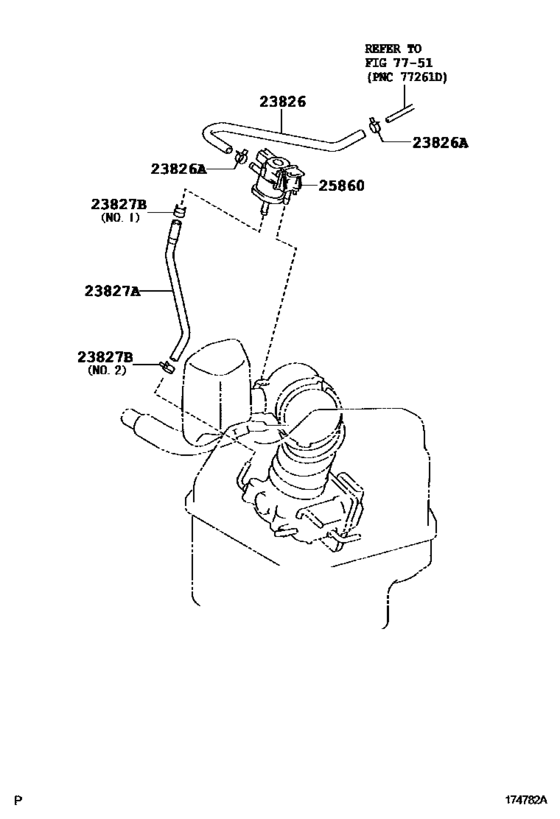 REFER TO
FIG 77-51
(PNC 77261D)

23826

23826A

23826A

25860

23827B
(NO. 1)

23827A

23827B
(NO. 2)

P

174782A