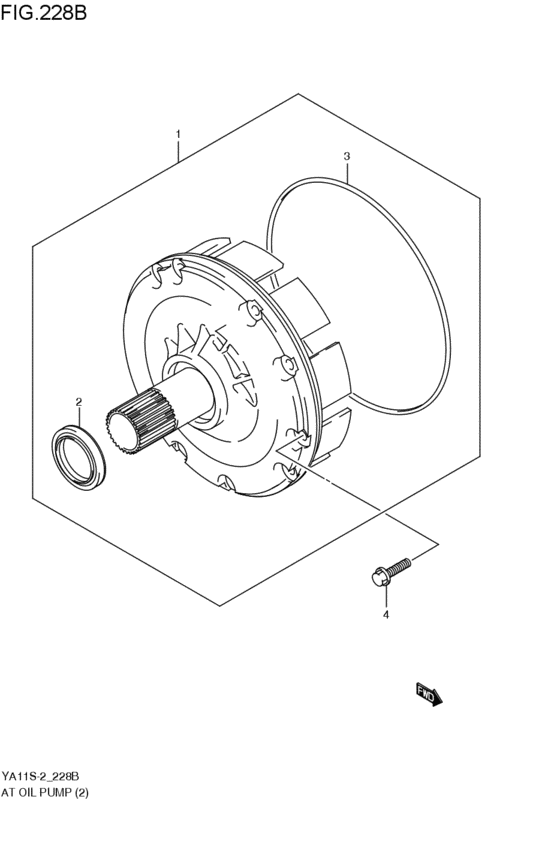 FIG.228B

1

3

2

4

FWD

YA11S-2_228B
AT OIL PUMP (2)