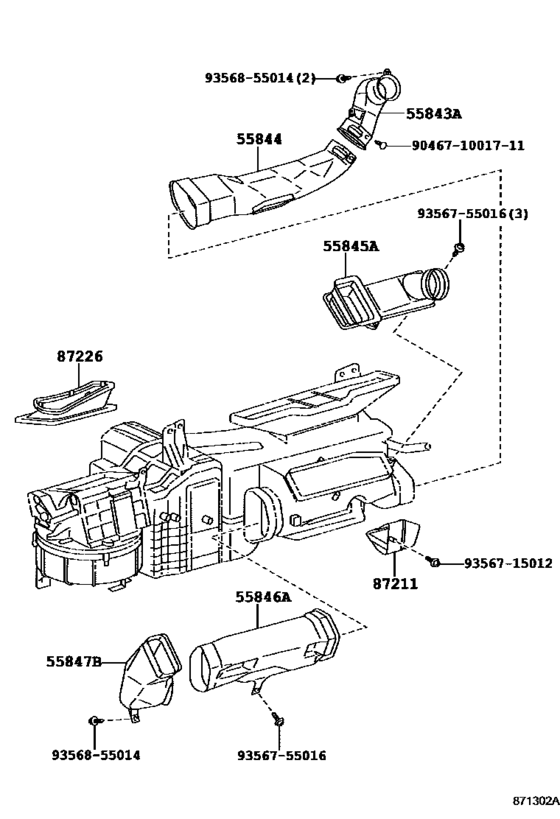 93568-55014(2)
55843A
55844
90467-10017-11
93567-55016(3)
55845A
87226
93567-15012
87211
55846A
55847B
93568-55014
93567-55016
871302A