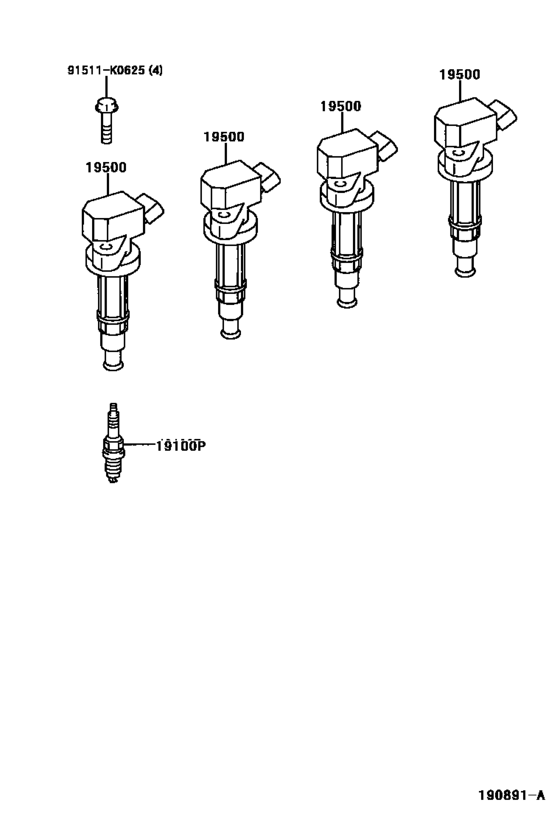 91511-K0625 (4)

19500

19500

19500

19500

19100P

190891-A