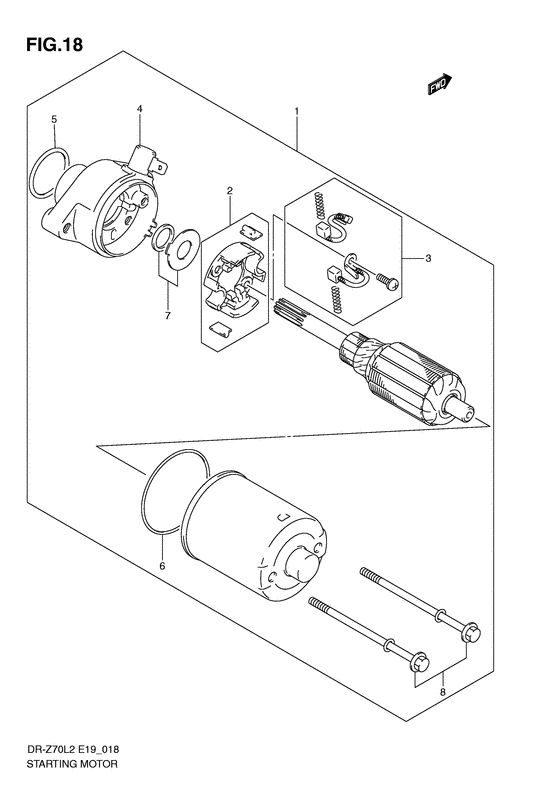 FIG.18

FWD

5
4
1
2
3
7
6
8

DR-Z70L2 E19_018
STARTING MOTOR