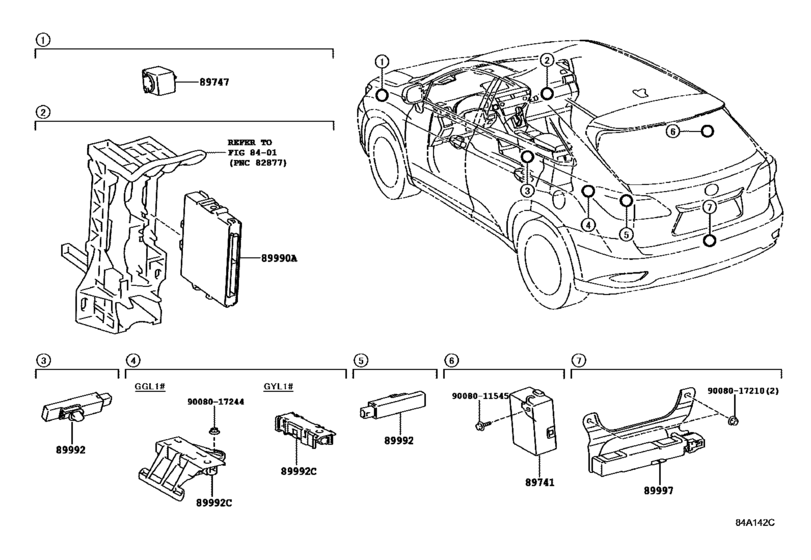 ①

89747

②

REFER TO FIG 84-01 (PNC 82877)

89990A

①

②

⑥

③

④

⑤

⑦

③

89992

④

GGL1#

90080-17244

89992C

GYL1#

89992C

⑤

89992

⑥

90080-11545

89741

⑦

90080-17210(2)

89997

84A142C