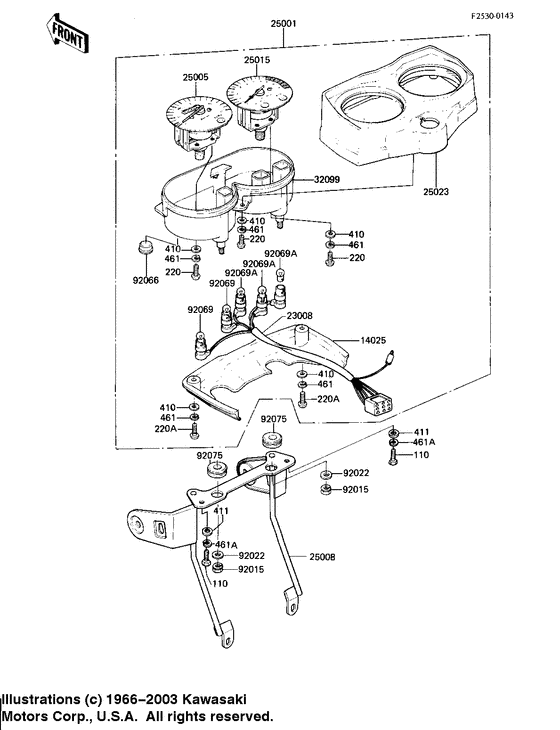 FRONT

F2530-0143

25001

25015

25005

32099

25023

410
461
220

410
461
220

410
461
220

92066

92069A
92069A
92069A
92069
92069

23008

14025

410
461
220A

410
461
220A

92075

411
461A
110

92075

92022
92015

411
461A
92022
92015
110

25008

Illustrations (c) 1966–2003 Kawasaki Motors Corp., U.S.A. All rights reserved.