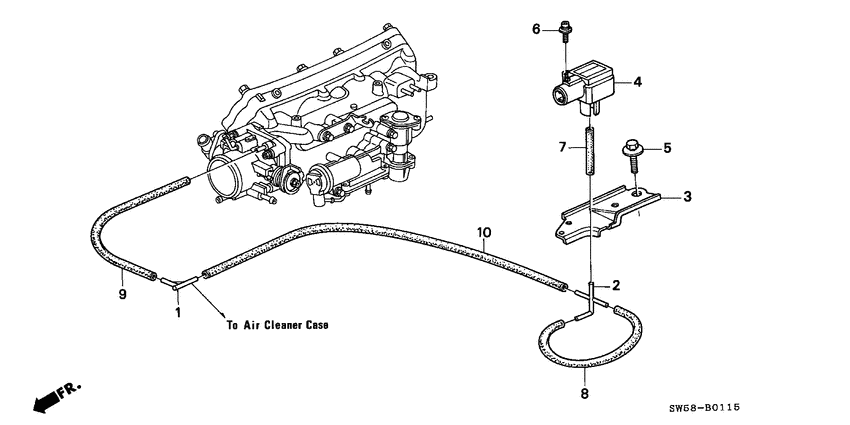 6
4
7
5
3
10
2
9
1
To Air Cleaner Case
8
FR.
SW58-B0115