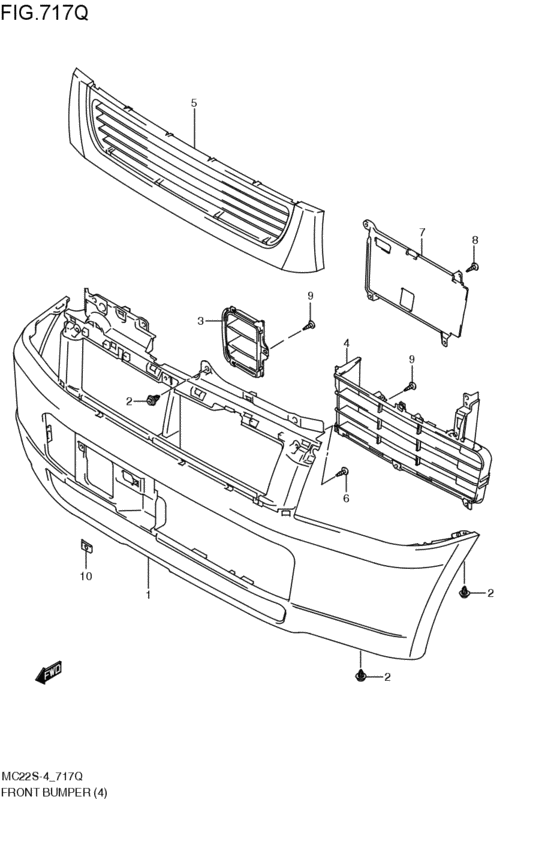 FIG.717Q

5

7

8

9

3

4

9

2

6

10

1

2

2

FWD

MC22S-4_717Q
FRONT BUMPER (4)