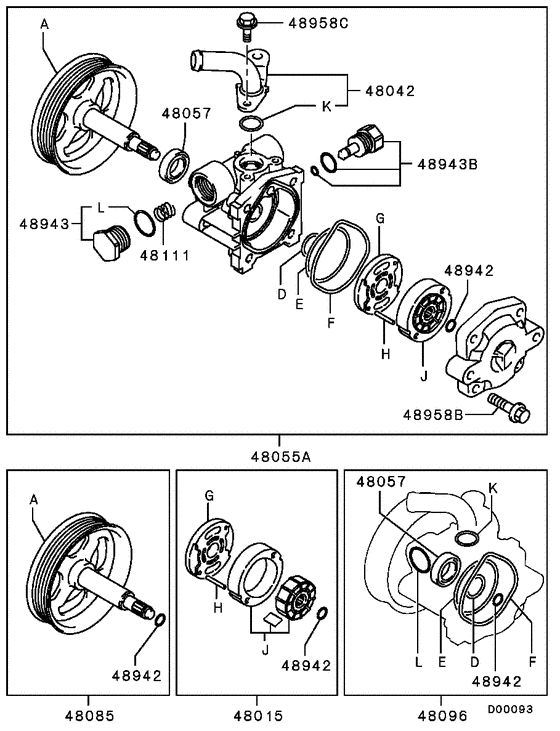 A
48958C
48042
K
48057
48943B
48943
L
48111
G
48942
D
E
F
H
J
48958B
48055A

A
48942
48085

G
H
J
48942
48015

48057
K
L
E
D
48942
F
48096
D00093