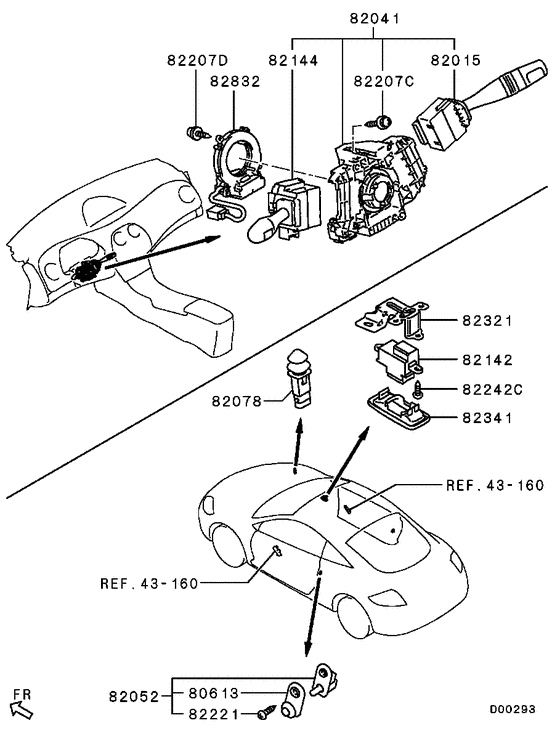 82041
82207D
82144
82015
82832
82207C
82321
82142
82242C
82078
82341
REF. 43-160
REF. 43-160
82052
80613
82221
FR
D00293