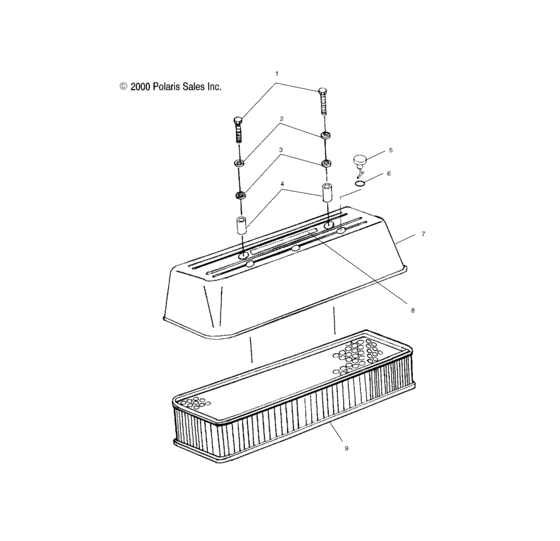 © 2000 Polaris Sales Inc.

1
2
3
4
5
6
7
8
9