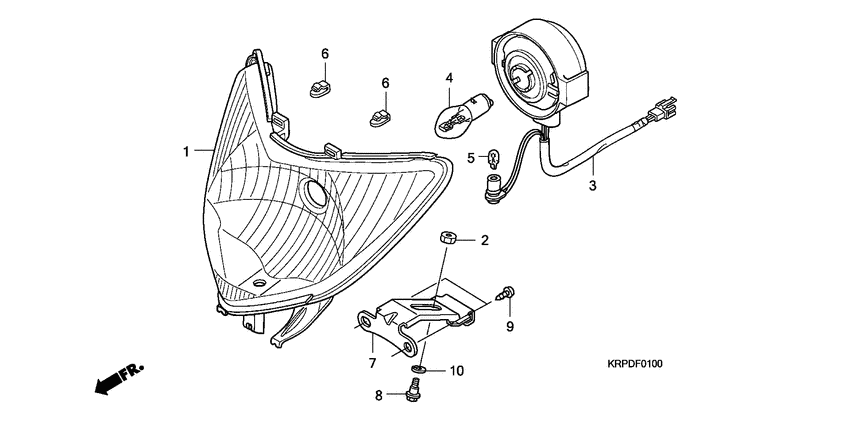 6
6
4
1
5
3
2
9
7
10
8
FR.
KRPDF0100