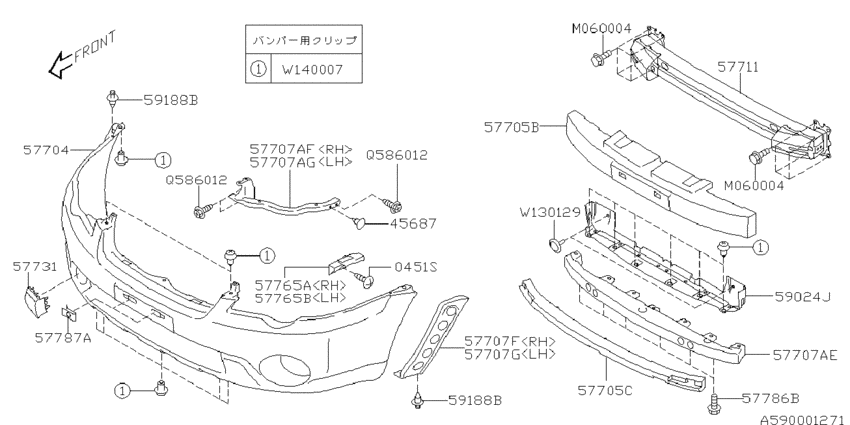 FRONT

| バンパー用クリップ | |
|---|---|
| ① | W140007 |

59188B
57704
①
57707AF<RH>
57707AG<LH>
Q586012
Q586012
45687
57731
①
57765A<RH>
57765B<LH>
0451S
57787A
57707F<RH>
57707G<LH>
①
59188B
M060004
57711
57705B
M060004
W130129
①
59024J
57707AE
57705C
57786B
A590001271