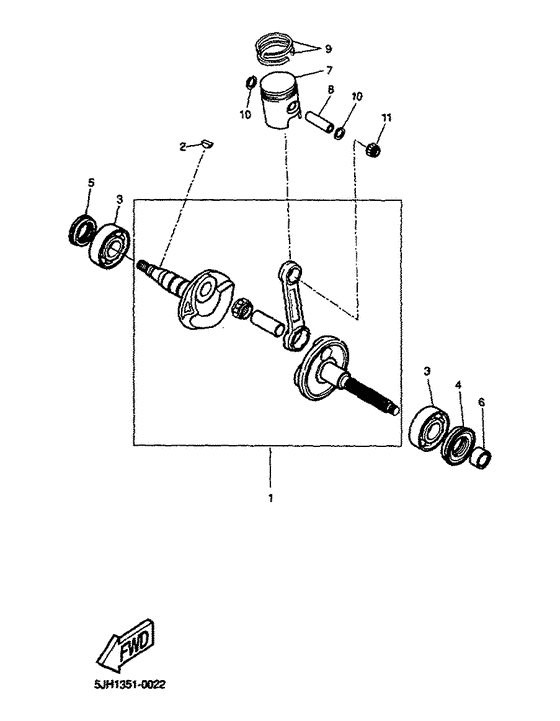 9
7
8
10
10
11
2
5
3
3
4
6
1
FWD
5JH1351-0022