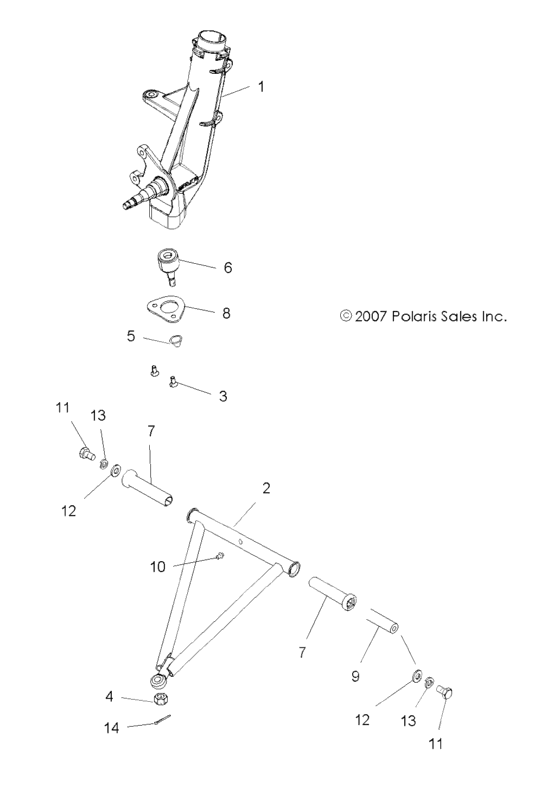 1

6

8

© 2007 Polaris Sales Inc.

5

3

11

13

7

12

2

10

7

9

4

14

12

13

11