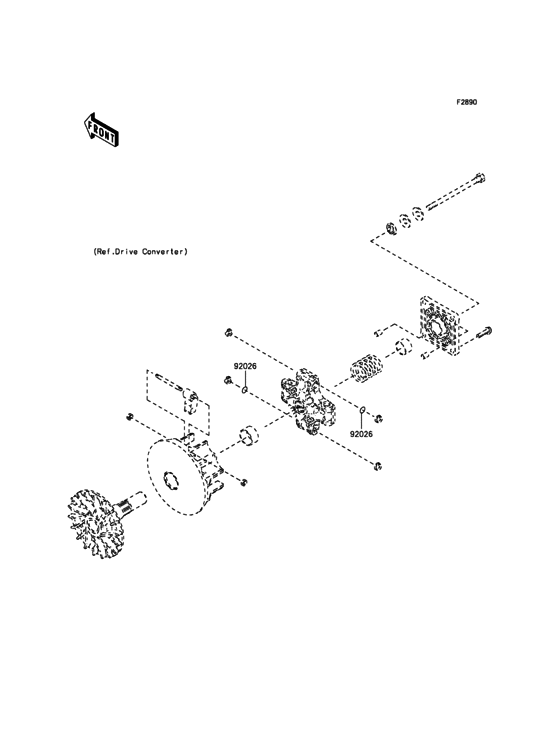 F2890

FRONT

(Ref.Drive Converter)

92026

92026