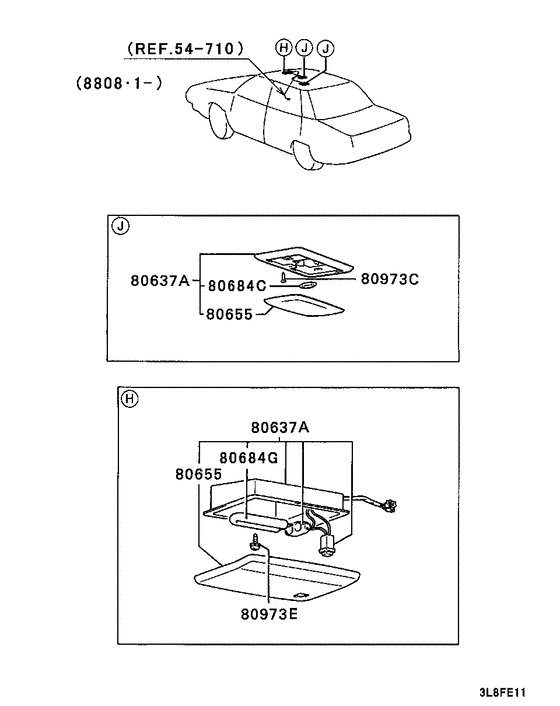 (REF.54-710)
H J J
(8808·1-)

J
80637A
80684C
80973C
80655

H
80637A
80684G
80655
80973E

3L8FE11