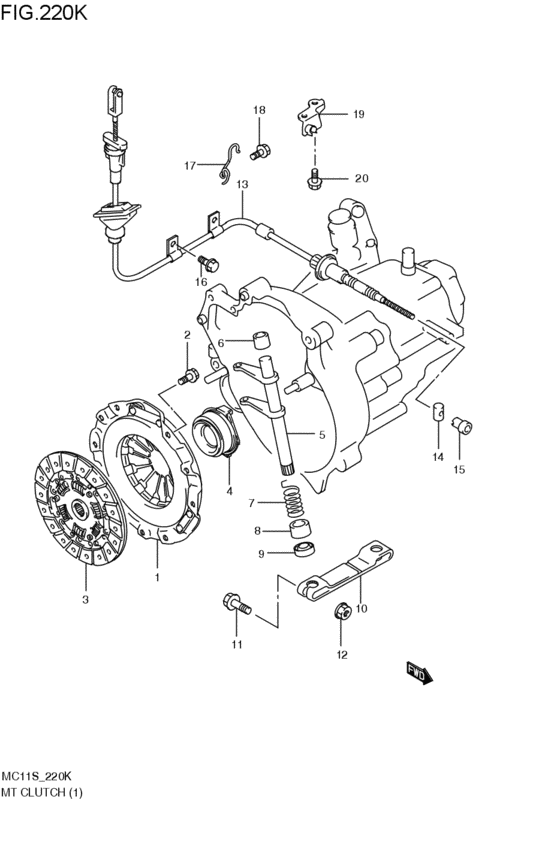 FIG.220K

18
19
17
20
13
16
2
6
5
14
15
4
7
8
9
1
3
10
11
12
FWD

MC11S_220K
MT CLUTCH (1)