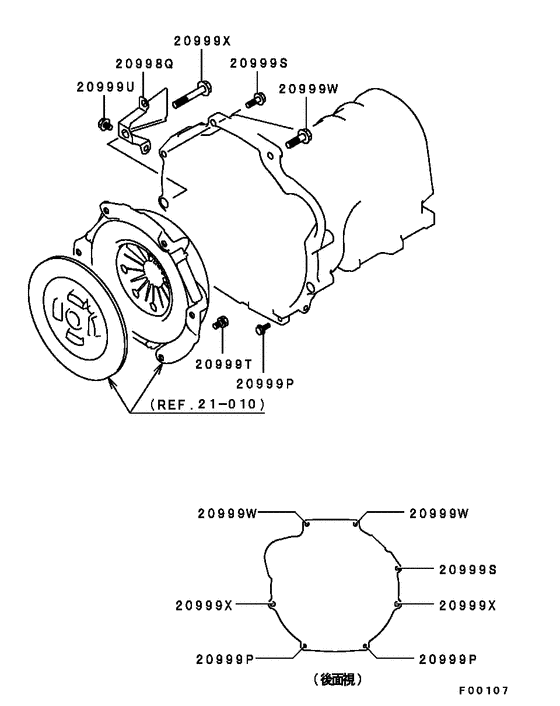 20999X
20998Q
20999S
20999U
20999W
20999T
20999P
(REF.21-010)

20999W
20999W
20999S
20999X
20999X
20999P
20999P
(後面視)

F00107