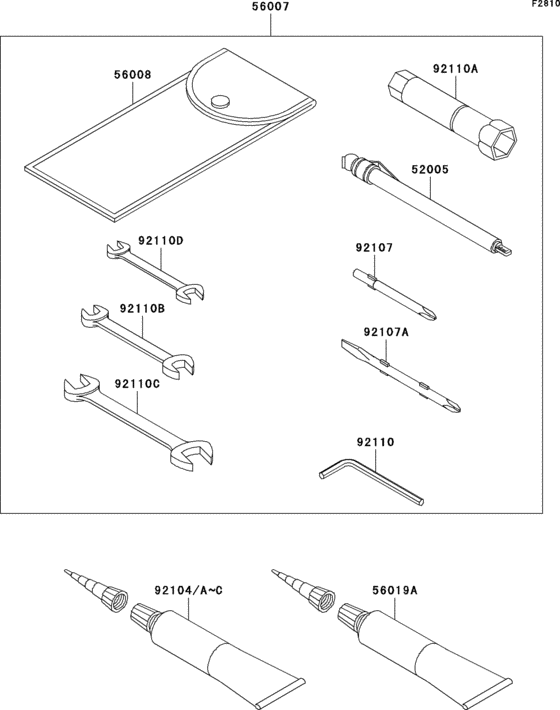 F2810

56007

56008

92110A

52005

92110D

92107

92110B

92107A

92110C

92110

92104/A~C

56019A