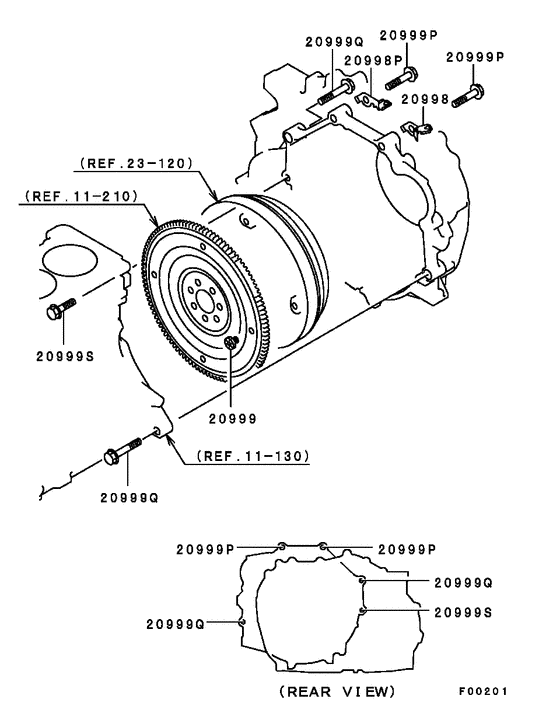 20999Q
20999P
20998P
20999P
20998
(REF.23-120)
(REF.11-210)
20999S
20999
(REF.11-130)
20999Q
20999P
20999P
20999Q
20999S
20999Q
(REAR VIEW)
F00201